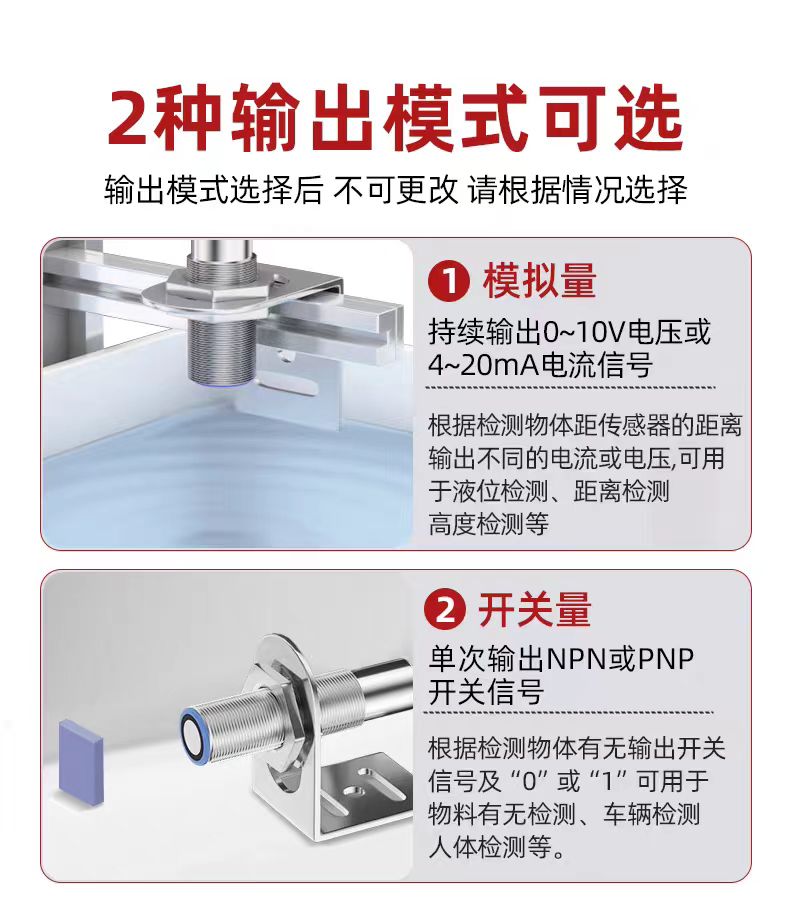 2种输出模式可选

输出模式选择后 不可更改 请根据情况选择

1 模拟量

持续输出0~10V电压或4~20mA电流信号

根据检测物体距传感器的距离输出不同的电流或电压,可用于液位检测、距离检测高度检测等

2 开关量

单次输出NPN或PNP开关信号

根据检测物体有无输出开关信号及“0”或“1”可用于物料有无检测、车辆检测人体检测等。